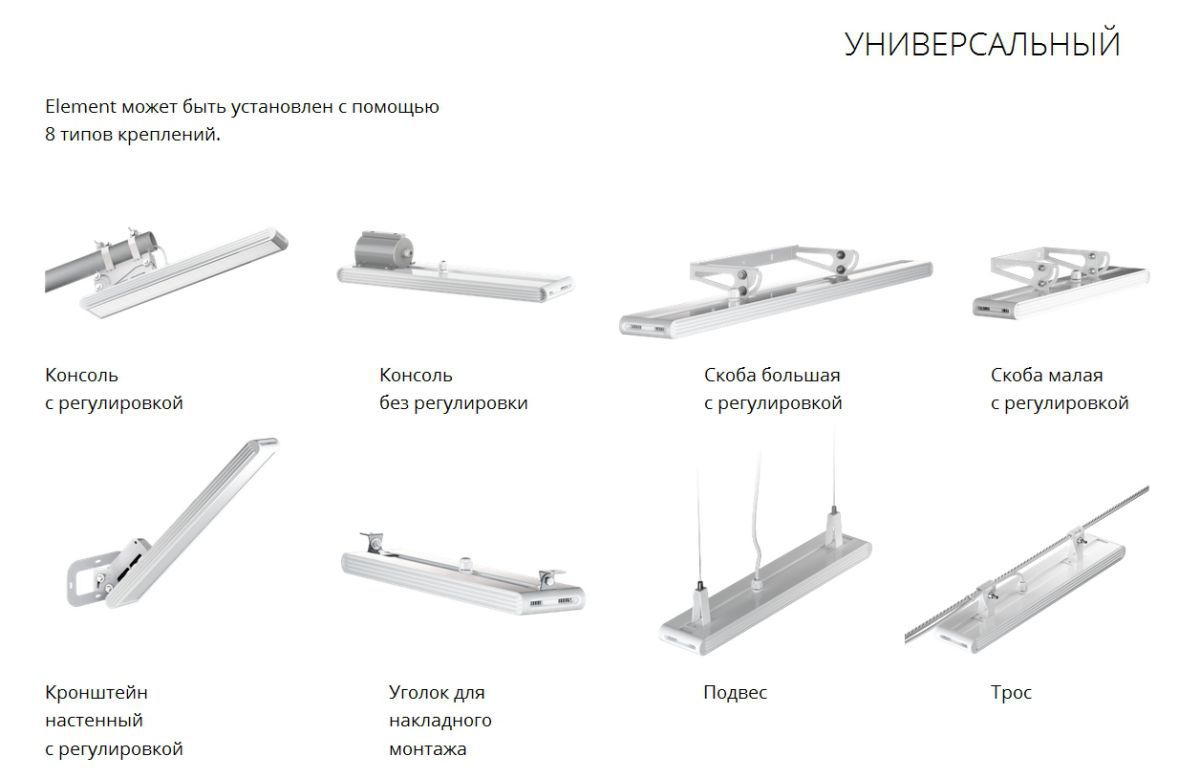 УНИВЕРСАЛЬНЫЙ

Element может быть установлен с помощью 8 типов креплений.

Консоль с регулировкой

Консоль без регулировки

Скоба большая с регулировкой

Скоба малая с регулировкой

Кронштейн настенный с регулировкой

Уголок для накладного монтажа

Подвес

Трос